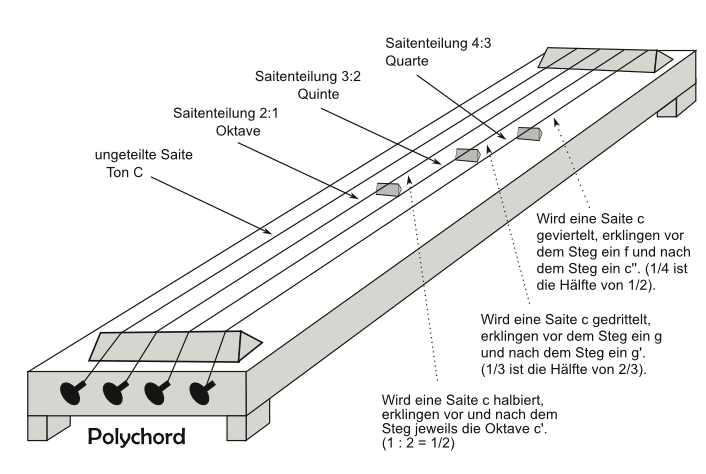 Saitenteilung 4:3
Quarte

Saitenteilung 3:2
Quinte

Saitenteilung 2:1
Oktave

ungeteilte Saite
Ton C

Wird eine Saite c geviertelt, erklingen vor dem Steg ein f und nach dem Steg ein c''. (1/4 ist die Hälfte von 1/2).

Wird eine Saite c gedrittelt, erklingen vor dem Steg ein g und nach dem Steg ein g'. (1/3 ist die Hälfte von 2/3).

Wird eine Saite c halbiert, erklingen vor und nach dem Steg jeweils die Oktave c'. (1 : 2 = 1/2)

Polychord